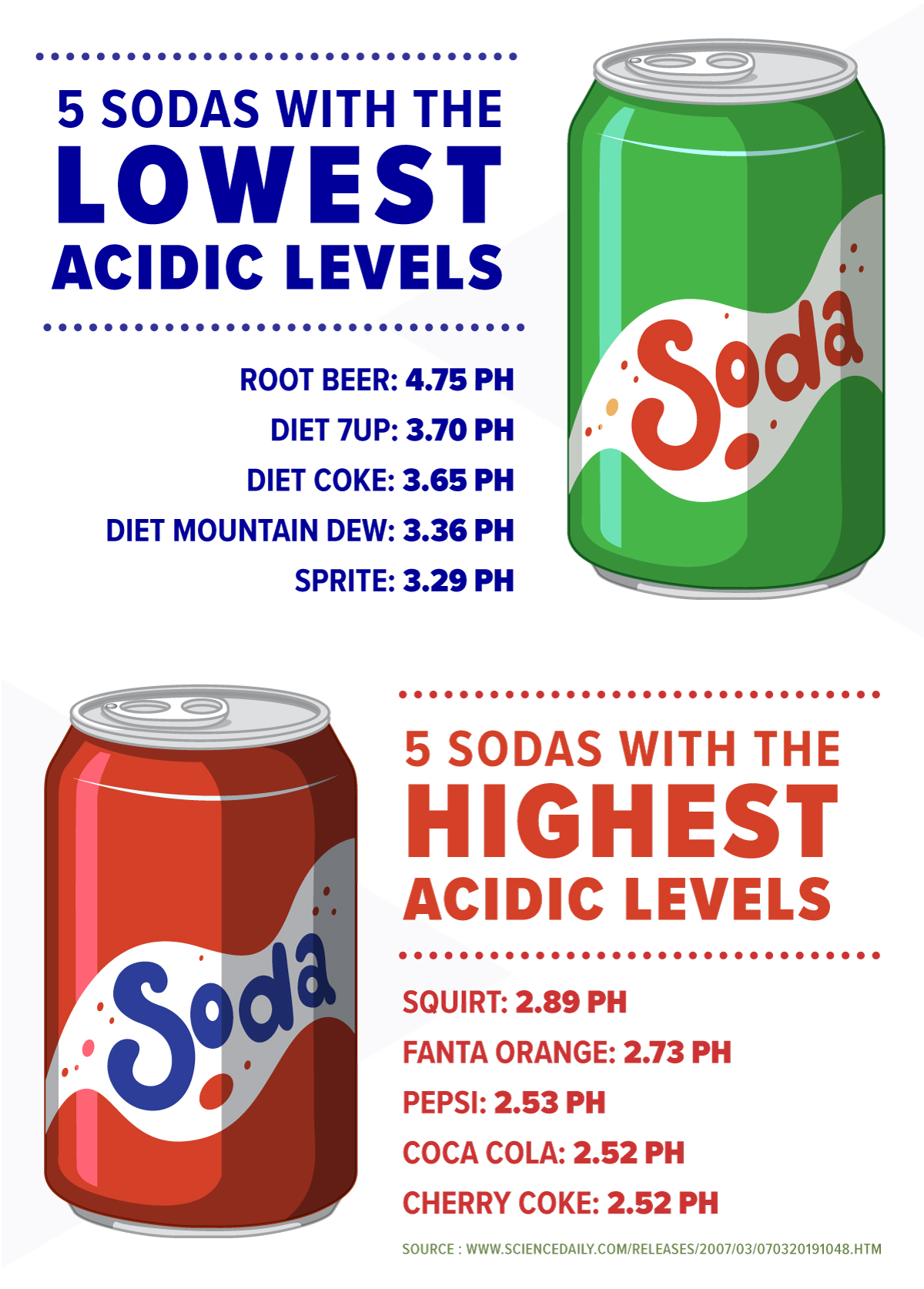 5 SODAS WITH THE LOWEST ACIDIC LEVELS

ROOT BEER: 4.75 PH

DIET 7UP: 3.70 PH

DIET COKE: 3.65 PH

DIET MOUNTAIN DEW: 3.36 PH

SPRITE: 3.29 PH

Soda

Soda

5 SODAS WITH THE HIGHEST ACIDIC LEVELS

SQUIRT: 2.89 PH

FANTA ORANGE: 2.73 PH

PEPSI: 2.53 PH

COCA COLA: 2.52 PH

CHERRY COKE: 2.52 PH

SOURCE : WWW.SCIENCEDAILY.COM/RELEASES/2007/03/070320191048.HTM